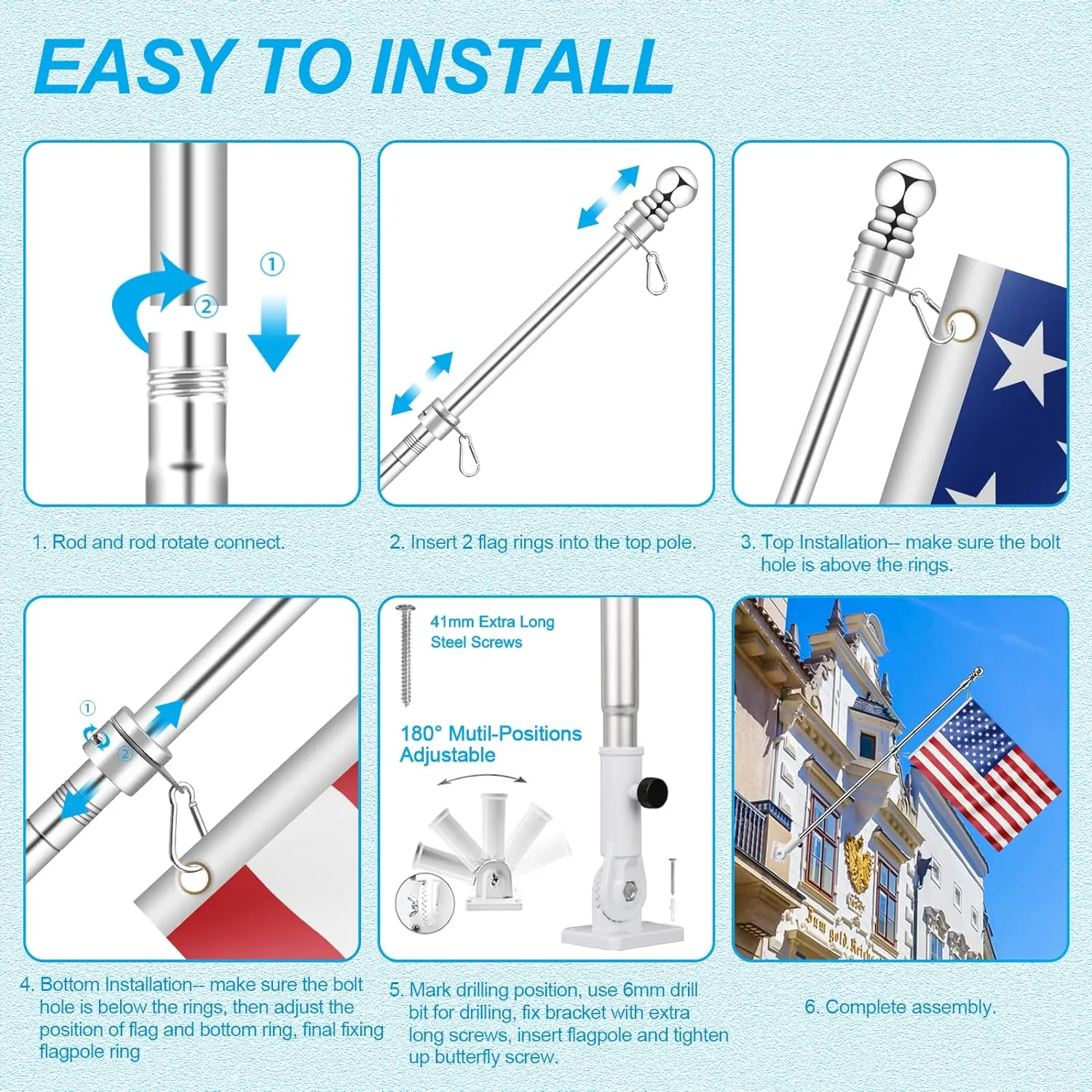 EASY TO INSTALL

①
②

1. Rod and rod rotate connect.

2. Insert 2 flag rings into the top pole.

3. Top Installation-- make sure the bolt hole is above the rings.

①
②

41mm Extra Long Steel Screws

180° Mutil-Positions Adjustable

Zum gold. Reich

4. Bottom Installation-- make sure the bolt hole is below the rings, then adjust the position of flag and bottom ring, final fixing flagpole ring

5. Mark drilling position, use 6mm drill bit for drilling, fix bracket with extra long screws, insert flagpole and tighten up butterfly screw.

6. Complete assembly.